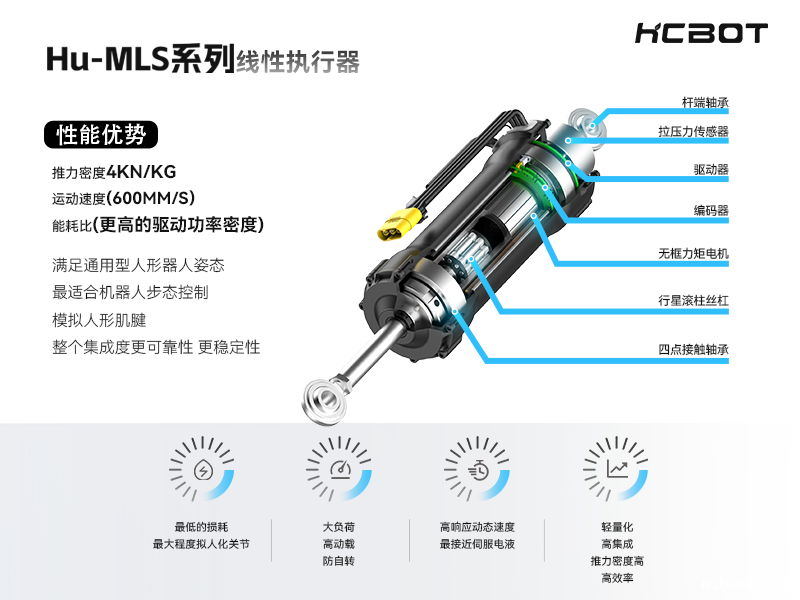 HCBOT

Hu-MLS系列线性执行器

性能优势

推力密度4KN/KG
运动速度(600MM/S)
能耗比(更高的驱动功率密度)

满足通用型人形器人姿态
最适合机器人步态控制
模拟人形肌腱
整个集成度更可靠性 更稳定性

杆端轴承
拉压力传感器
驱动器
编码器
无框力矩电机
行星滚柱丝杠
四点接触轴承

最低的损耗
最大程度拟人化关节

大负荷
高动载
防自转

高响应动态速度
最接近伺服电液

轻量化
高集成
推力密度高
高效率